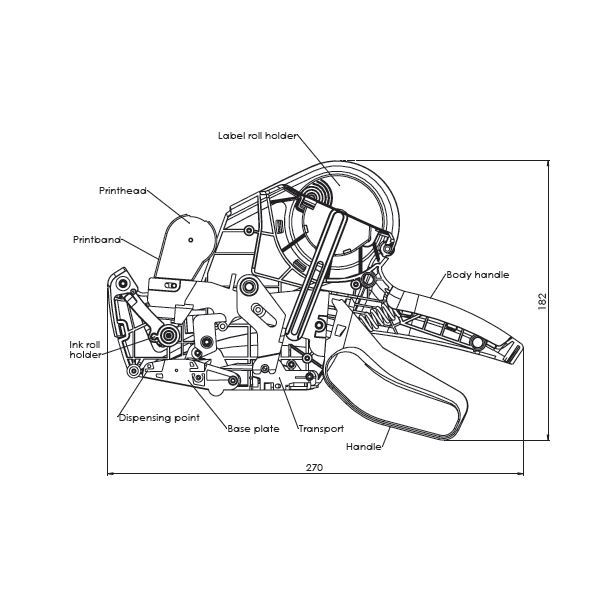 Label roll holder

Printhead

Printband

Body handle

182

Ink roll holder

Dispensing point

Base plate

Transport

Handle

270